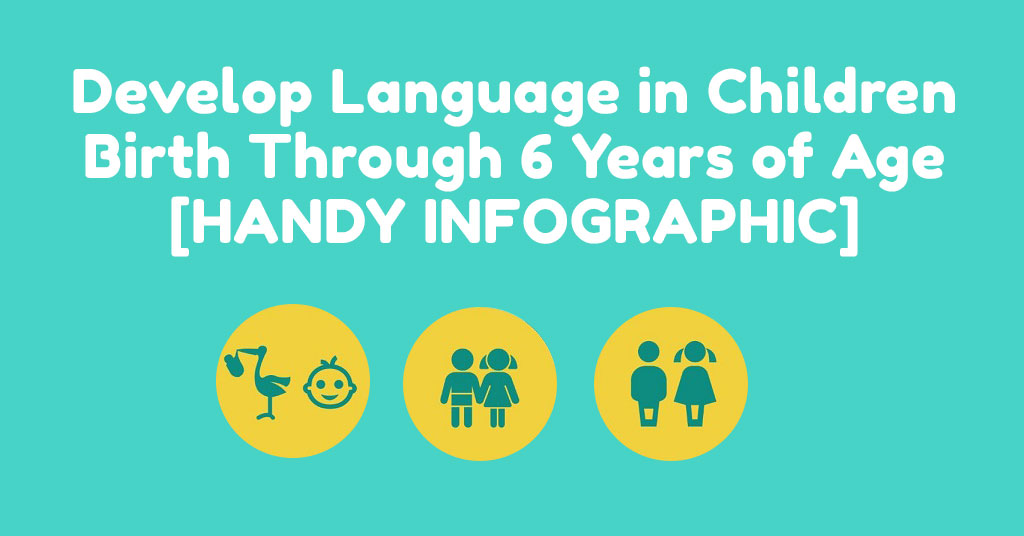 Develop Language in Children Birth Through 6 Years of Age [HANDY INFOGRAPHIC]